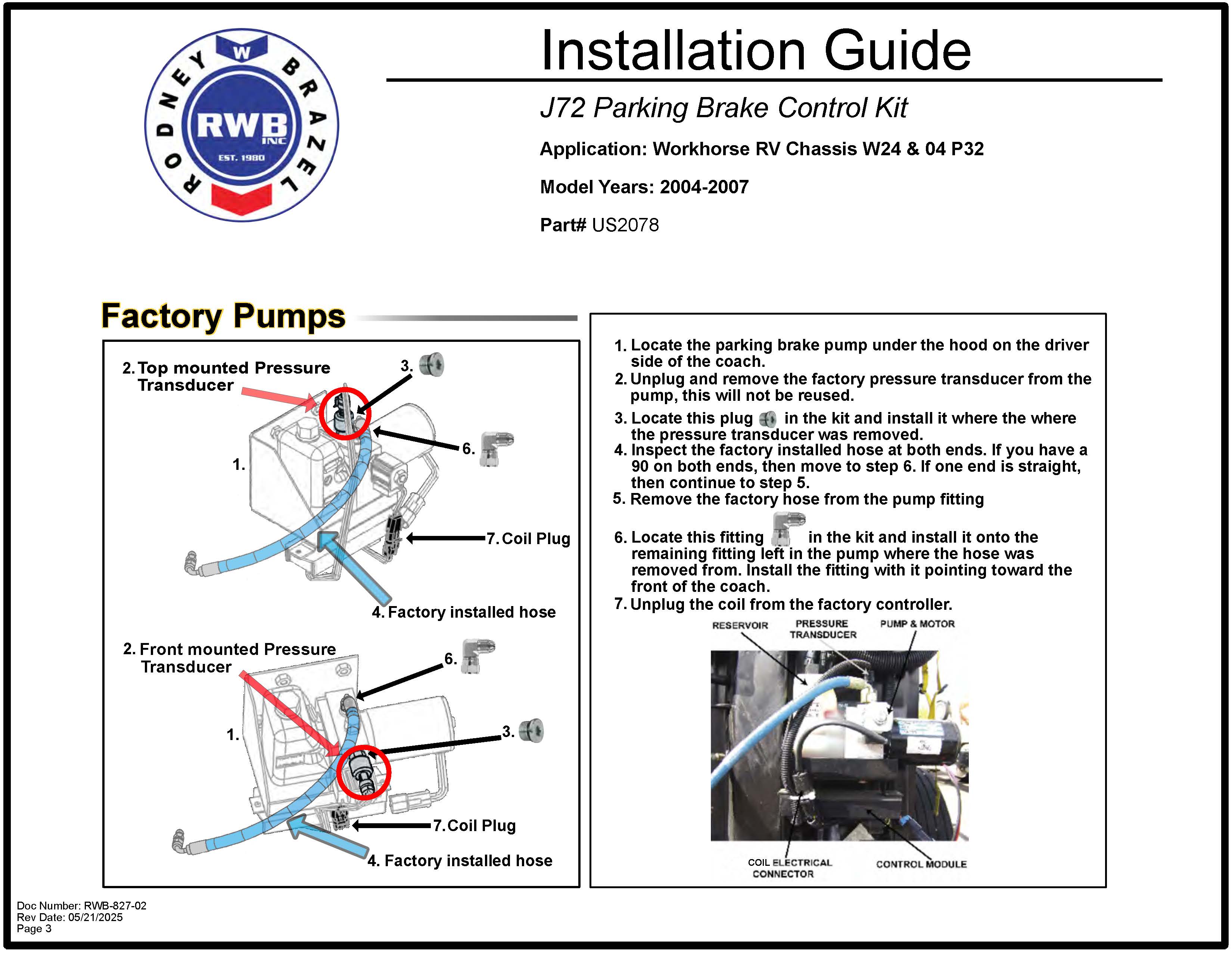 RODNEY W BRAZEL
RWB INC
EST. 1980

Installation Guide

J72 Parking Brake Control Kit

Application: Workhorse RV Chassis W24 & 04 P32

Model Years: 2004-2007

Part# US2078

Factory Pumps

2. Top mounted Pressure Transducer

3.

6.

1.

7. Coil Plug

4. Factory installed hose

2. Front mounted Pressure Transducer

6.

1.

3.

7. Coil Plug

4. Factory installed hose

1. Locate the parking brake pump under the hood on the driver side of the coach.
2. Unplug and remove the factory pressure transducer from the pump, this will not be reused.
3. Locate this plug in the kit and install it where the where the pressure transducer was removed.
4. Inspect the factory installed hose at both ends. If you have a 90 on both ends, then move to step 6. If one end is straight, then continue to step 5.
5. Remove the factory hose from the pump fitting
6. Locate this fitting in the kit and install it onto the remaining fitting left in the pump where the hose was removed from. Install the fitting with it pointing toward the front of the coach.
7. Unplug the coil from the factory controller.

RESERVOIR
PRESSURE TRANSDUCER
PUMP & MOTOR
COIL ELECTRICAL CONNECTOR
CONTROL MODULE

Doc Number: RWB-827-02
Rev Date: 05/21/2025
Page 3